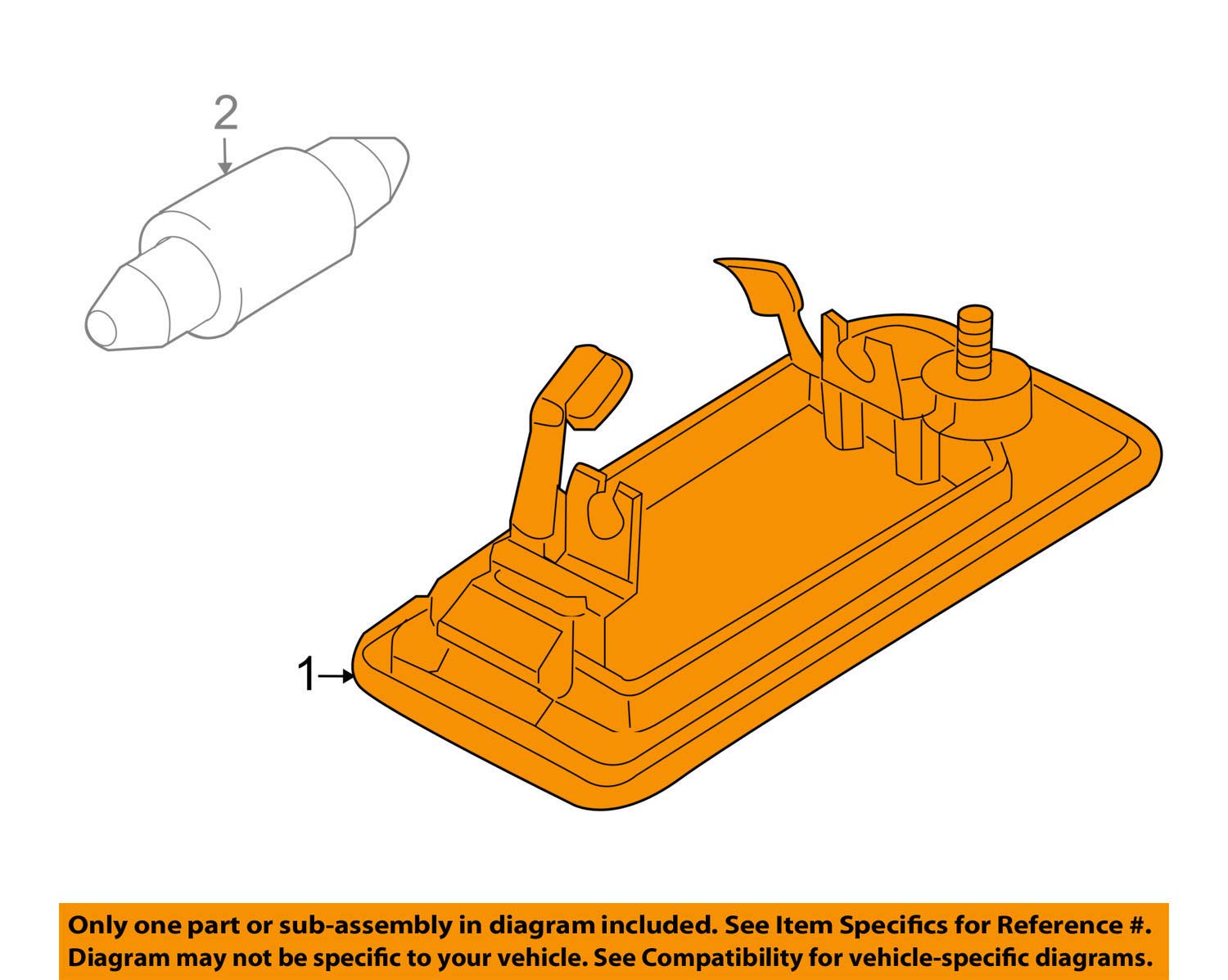 2

1

Only one part or sub-assembly in diagram included. See Item Specifics for Reference #.
Diagram may not be specific to your vehicle. See Compatibility for vehicle-specific diagrams.