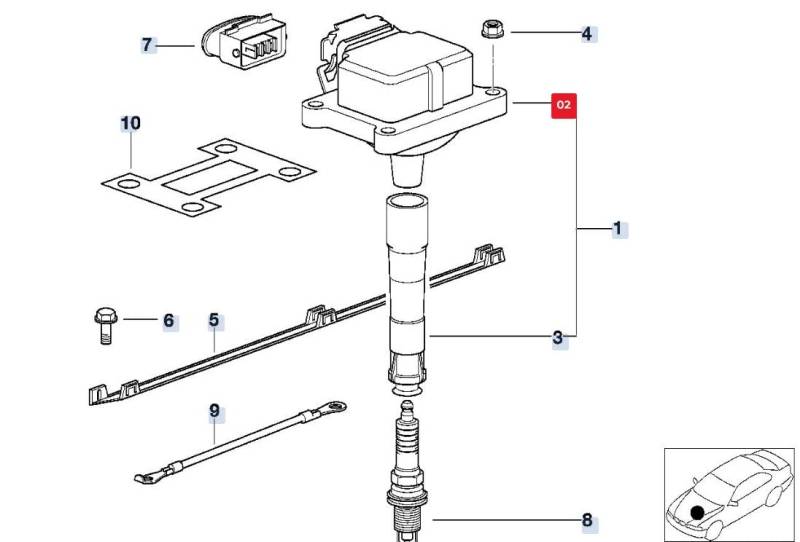 7
4
02
10
1
6
5
3
9
8