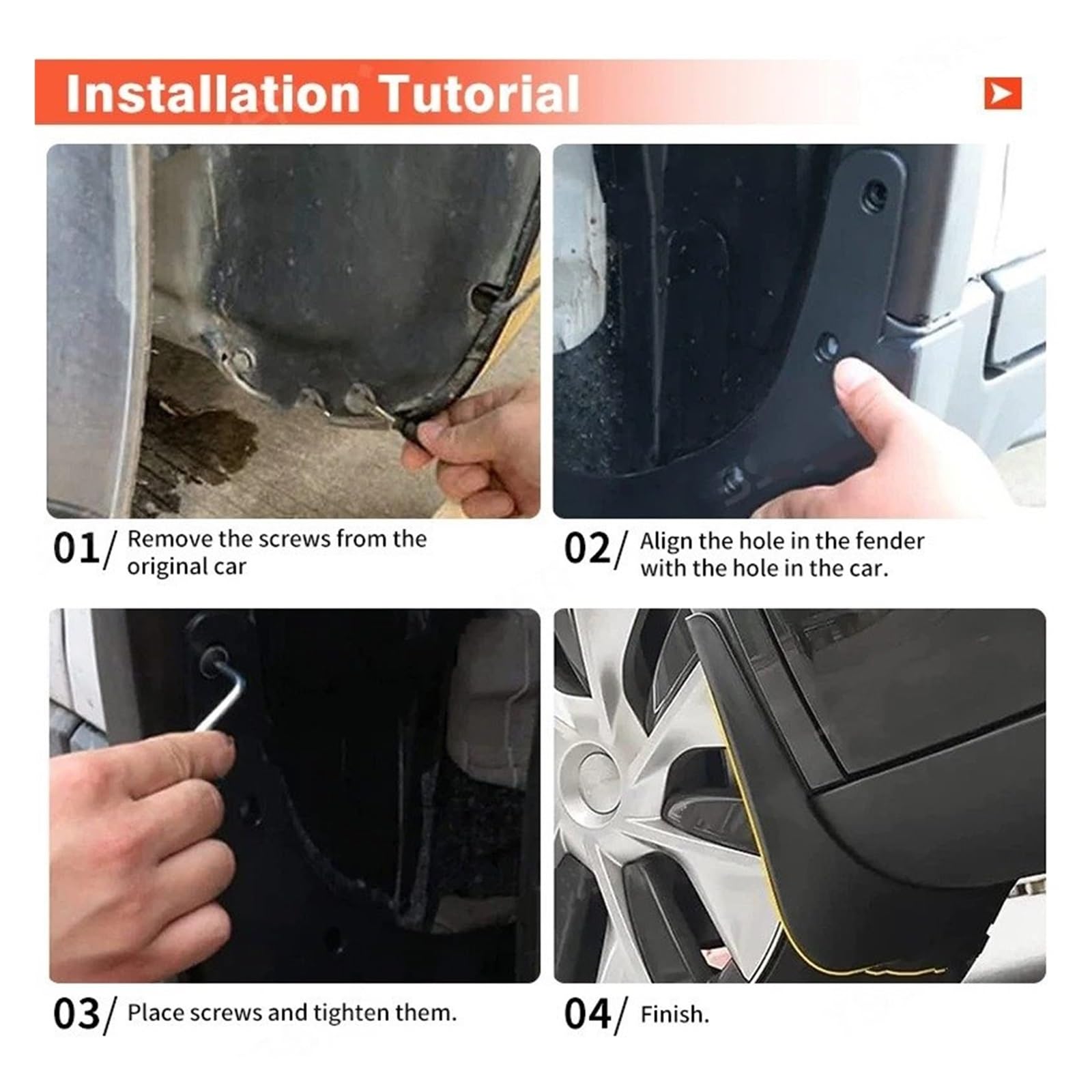 Installation Tutorial

01/ Remove the screws from the original car

02/ Align the hole in the fender with the hole in the car.

03/ Place screws and tighten them.

04/ Finish.