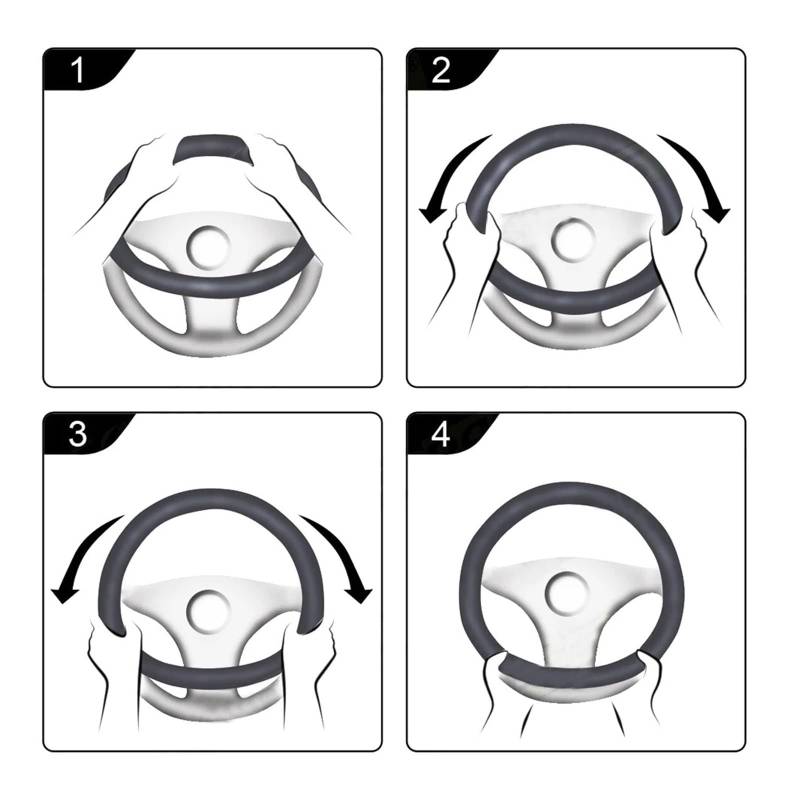 1

2

3

4