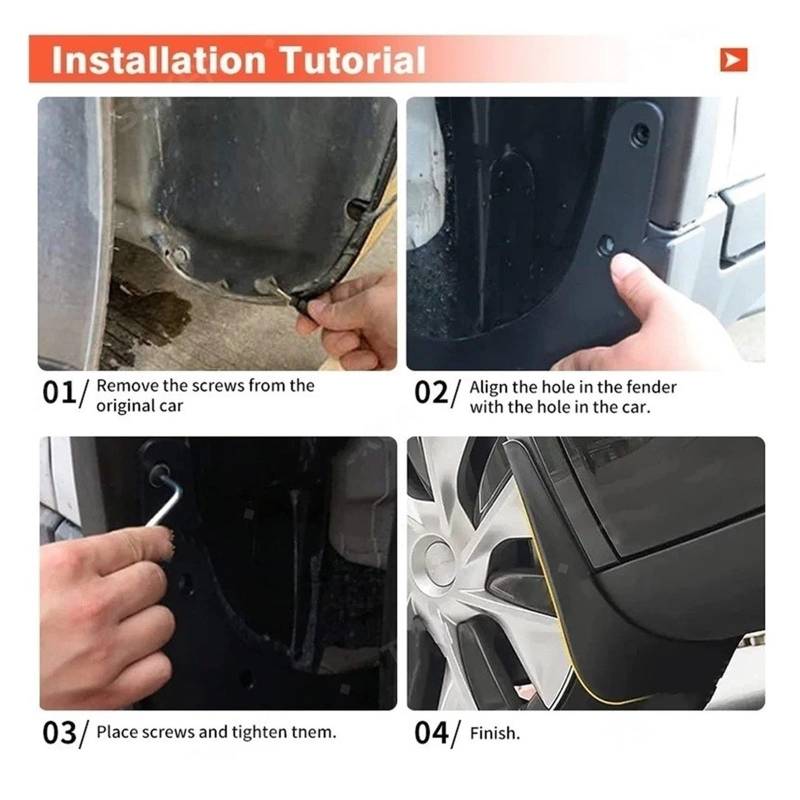 Installation Tutorial

01/ Remove the screws from the original car

02/ Align the hole in the fender with the hole in the car.

03/ Place screws and tighten tnem.

04/ Finish.