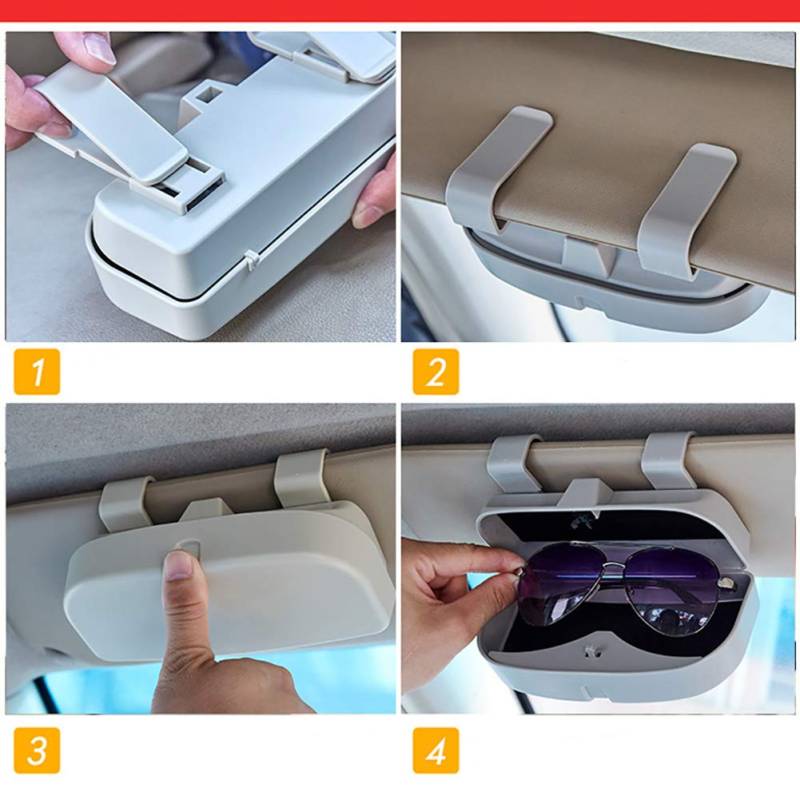 1

2

3

4