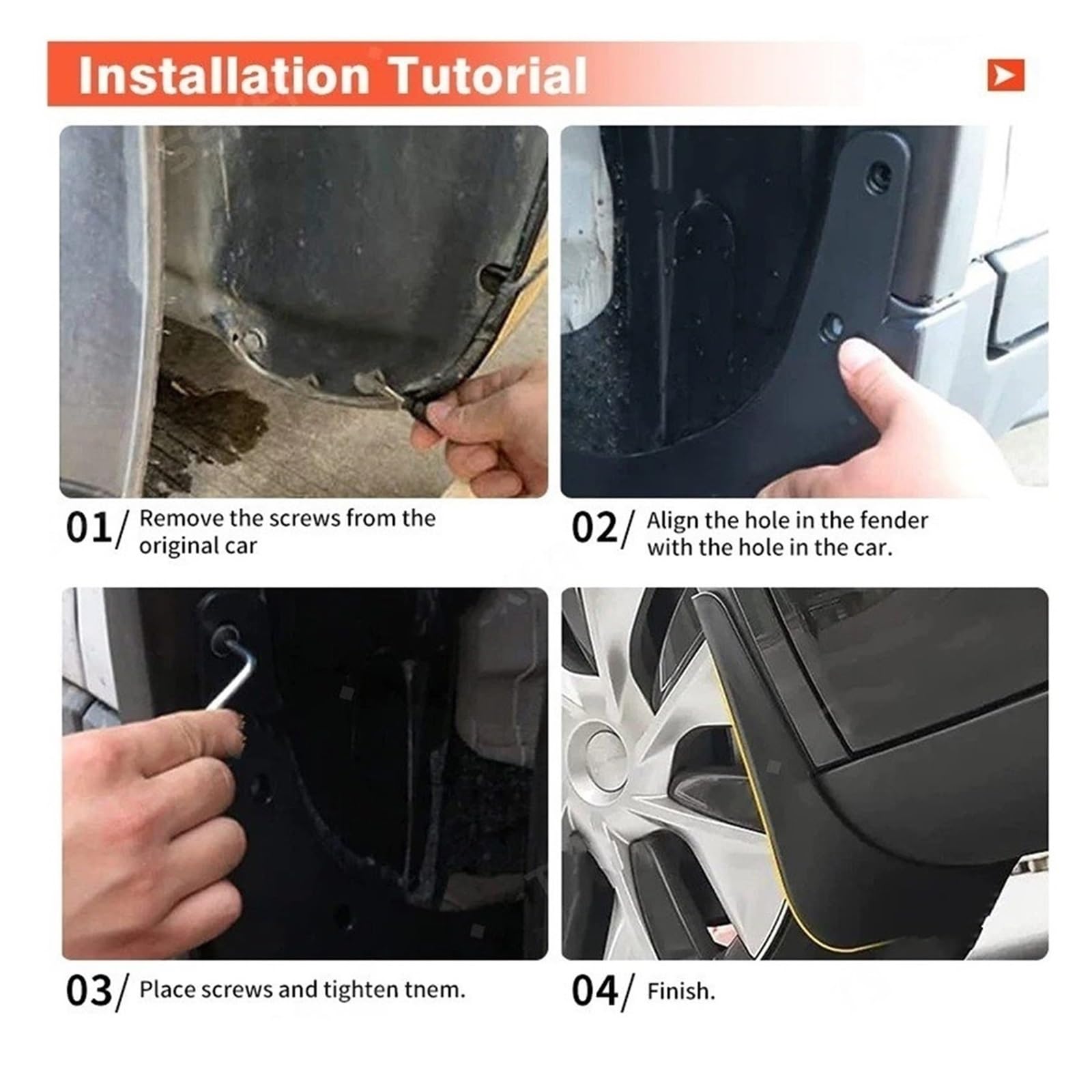 Installation Tutorial

01/ Remove the screws from the original car

02/ Align the hole in the fender with the hole in the car.

03/ Place screws and tighten tnem.

04/ Finish.