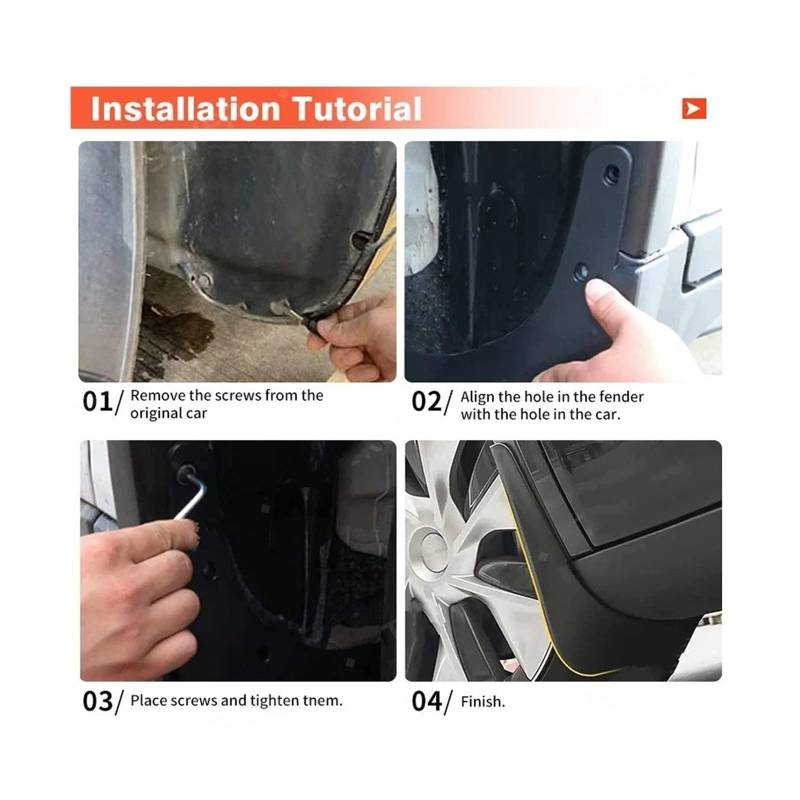 Installation Tutorial

01/ Remove the screws from the original car

02/ Align the hole in the fender with the hole in the car.

03/ Place screws and tighten tnem.

04/ Finish.