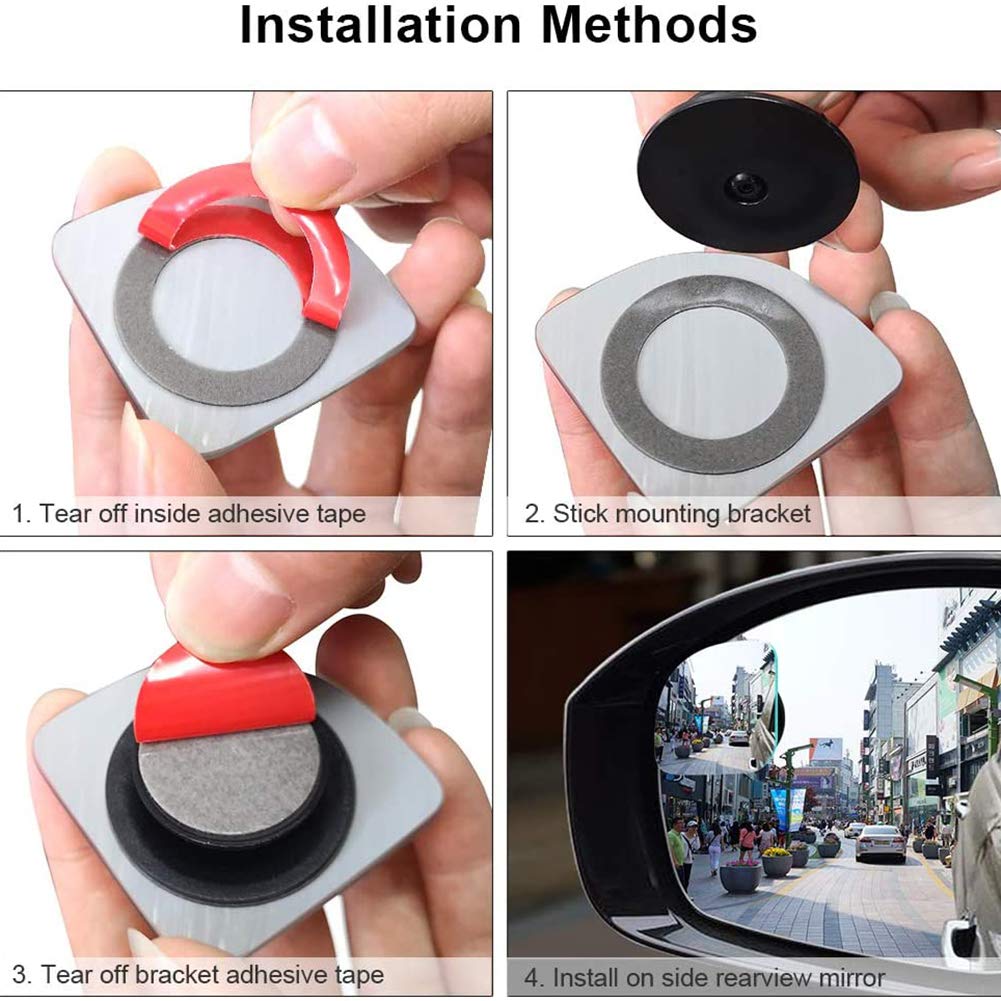 Installation Methods

1. Tear off inside adhesive tape

2. Stick mounting bracket

3. Tear off bracket adhesive tape

4. Install on side rearview mirror